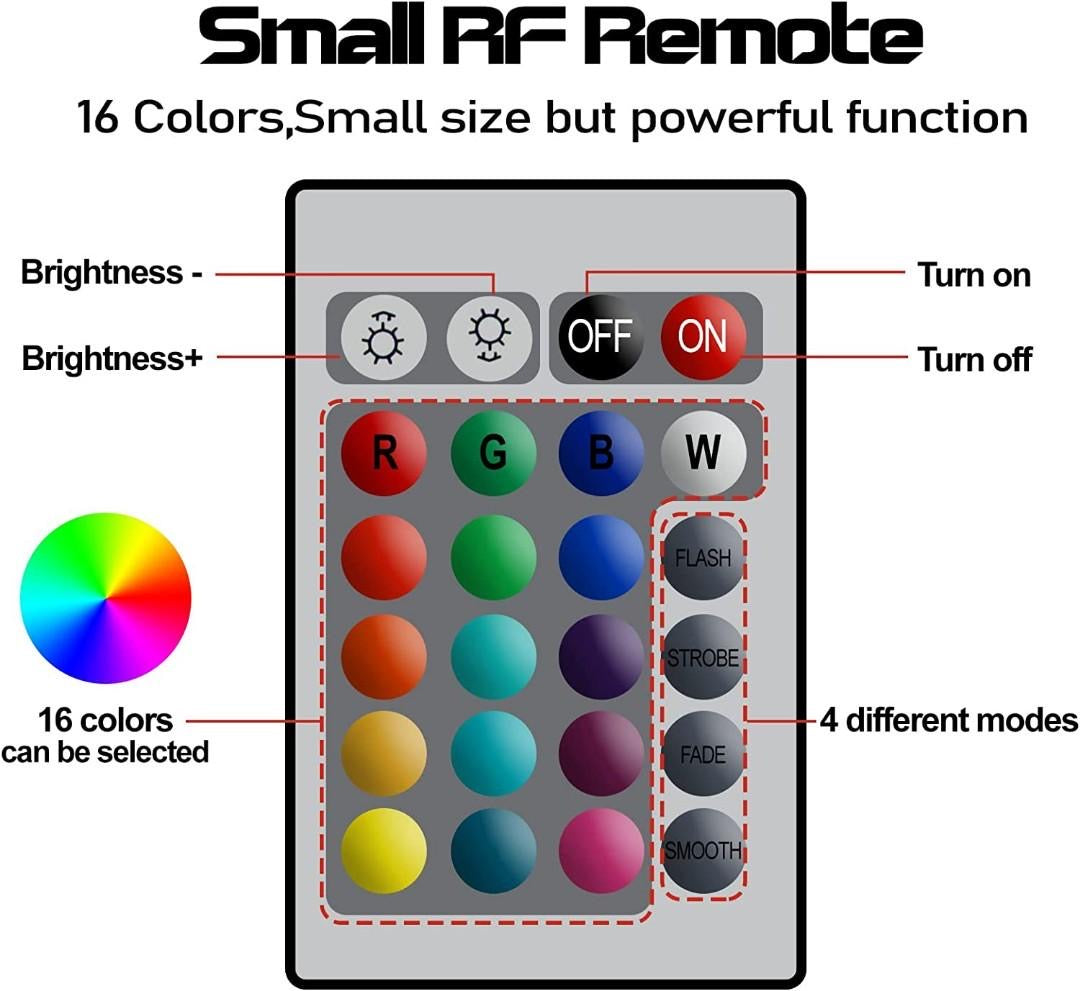 Small RF Remote

16 Colors,Small size but powerful function

Brightness -

Brightness+

Turn on

Turn off

OFF

ON

R

G

B

W

FLASH

STROBE

FADE

SMOOTH

16 colors can be selected

4 different modes