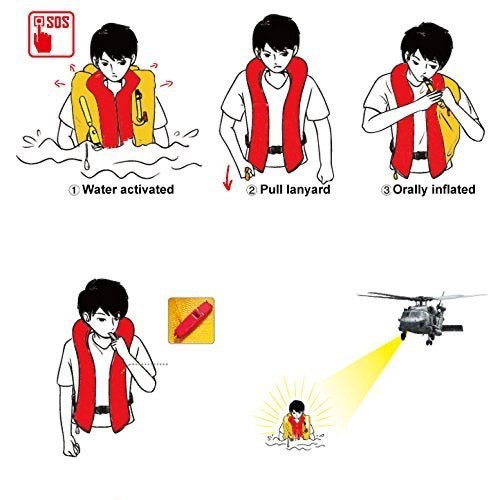 SOS

① Water activated

② Pull lanyard

③ Orally inflated