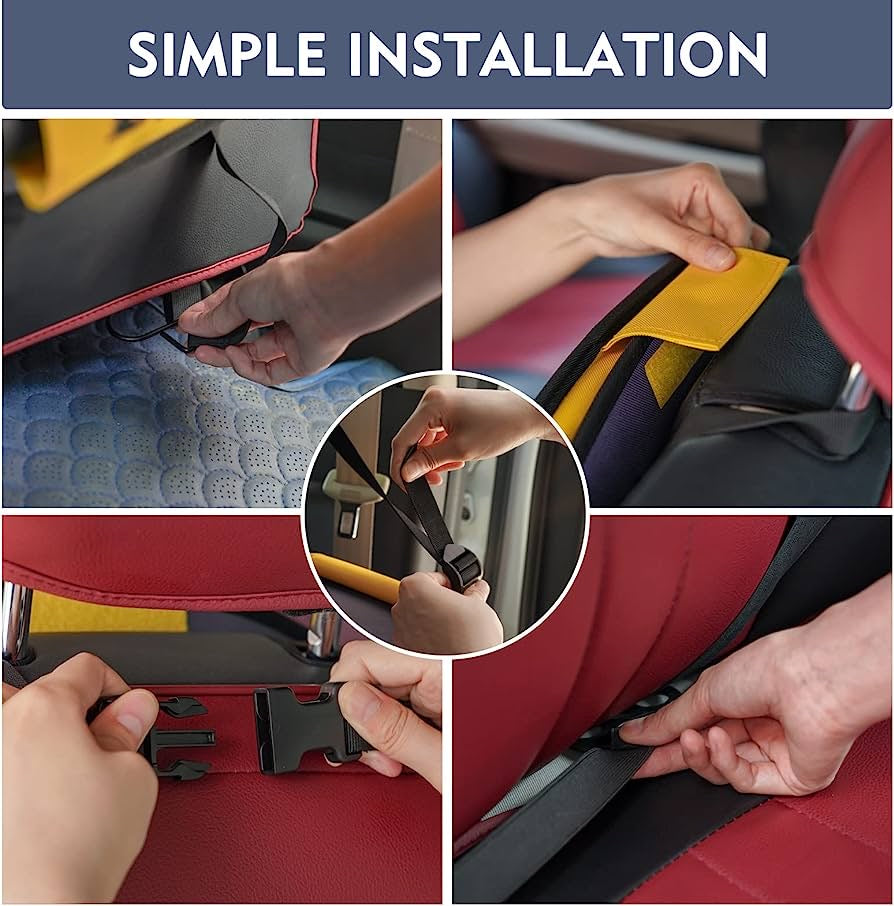 SIMPLE INSTALLATION