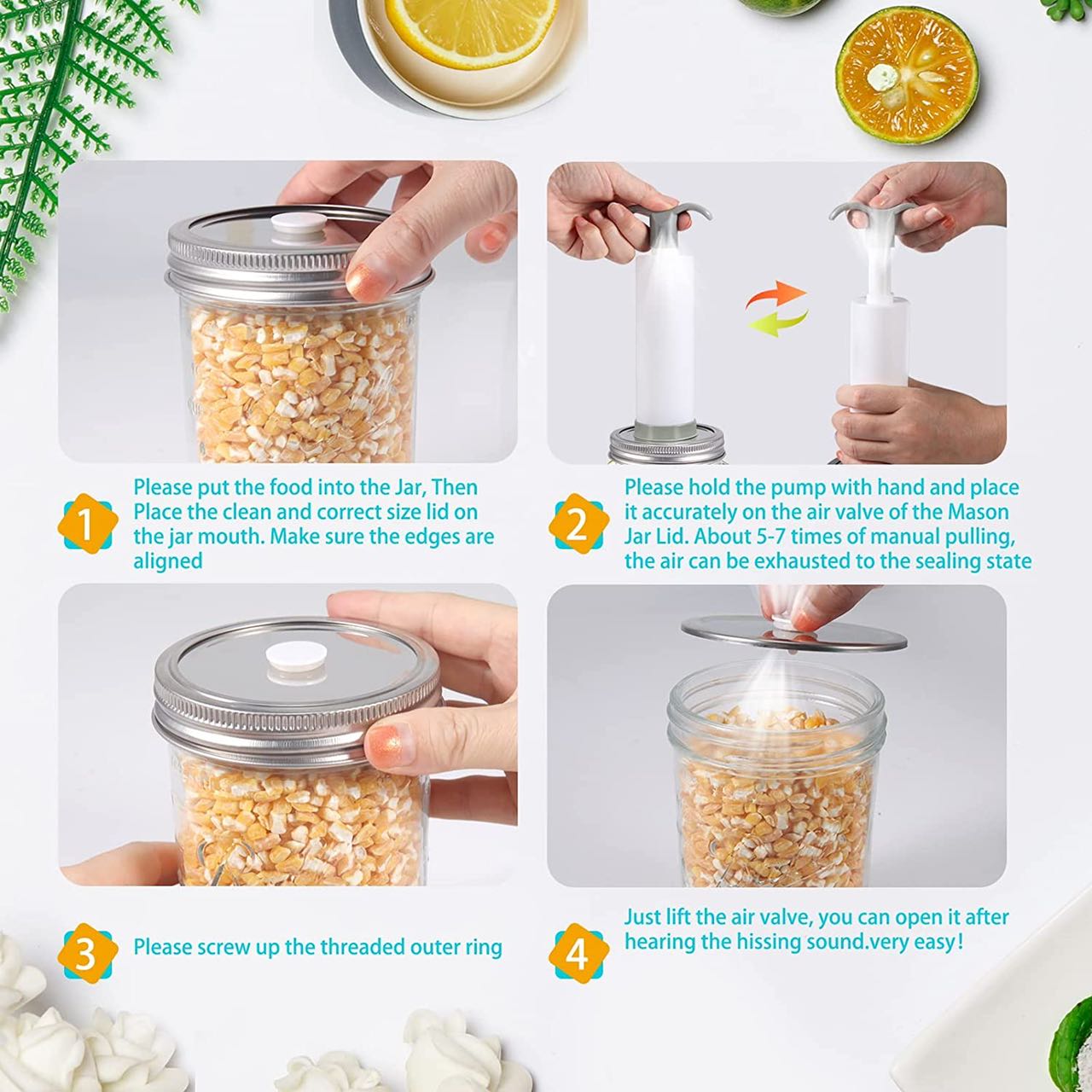 1
Please put the food into the Jar, Then Place the clean and correct size lid on the jar mouth. Make sure the edges are aligned

2
Please hold the pump with hand and place it accurately on the air valve of the Mason Jar Lid. About 5-7 times of manual pulling, the air can be exhausted to the sealing state

3
Please screw up the threaded outer ring

4
Just lift the air valve, you can open it after hearing the hissing sound.very easy!