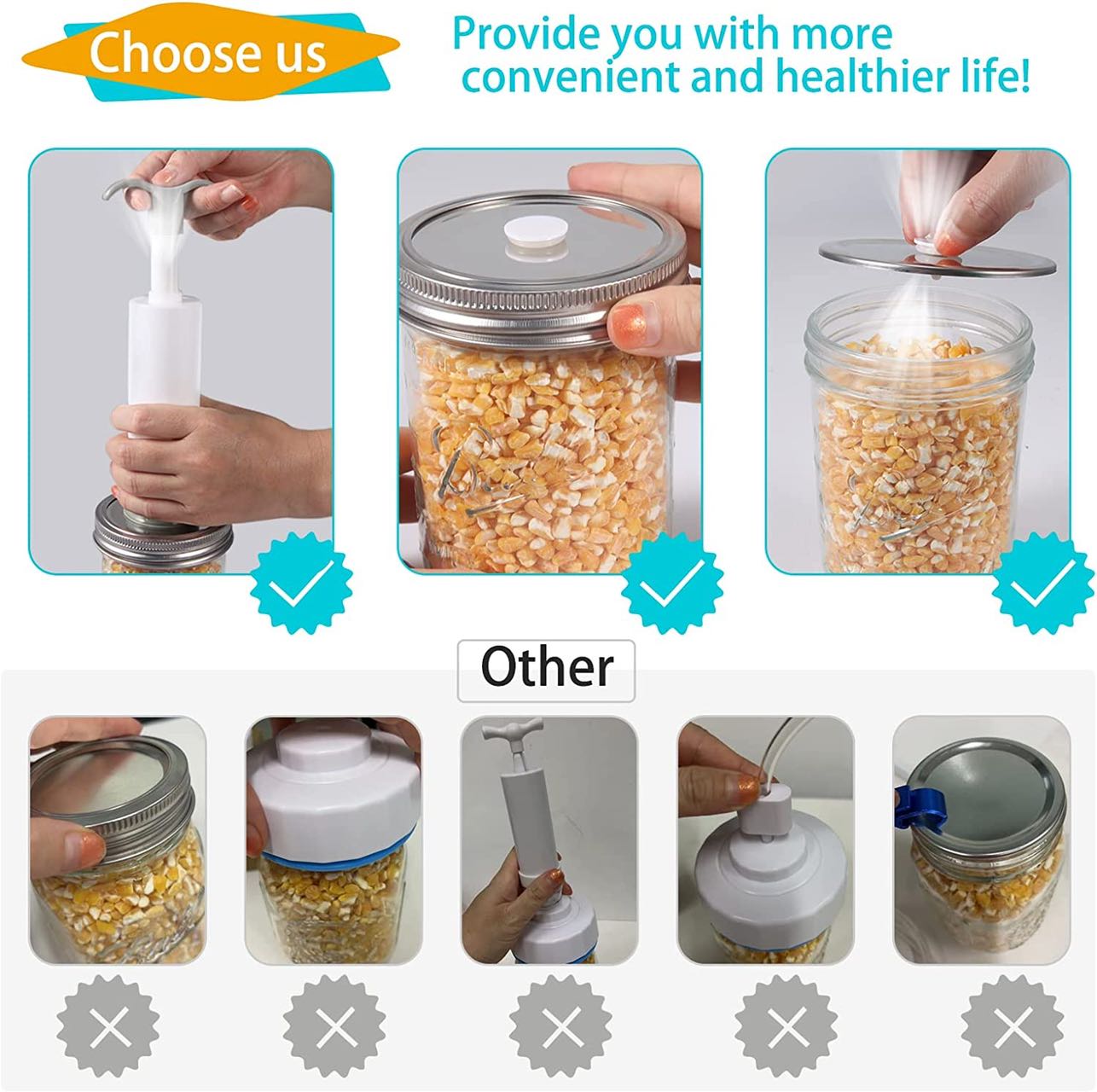 Choose us

Provide you with more convenient and healthier life!

Other